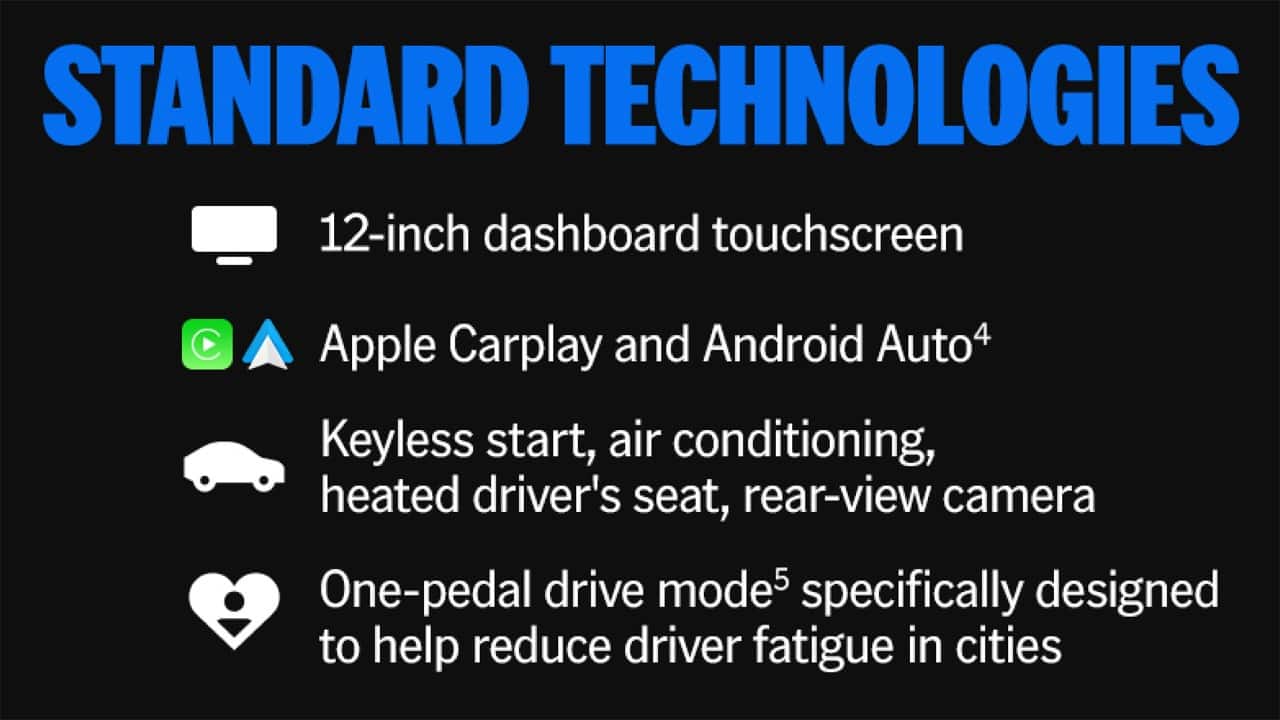 STANDARD TECHNOLOGIES

12-inch dashboard touchscreen

Apple Carplay and Android Auto$^4$

Keyless start, air conditioning, heated driver's seat, rear-view camera

One-pedal drive mode$^5$ specifically designed to help reduce driver fatigue in cities