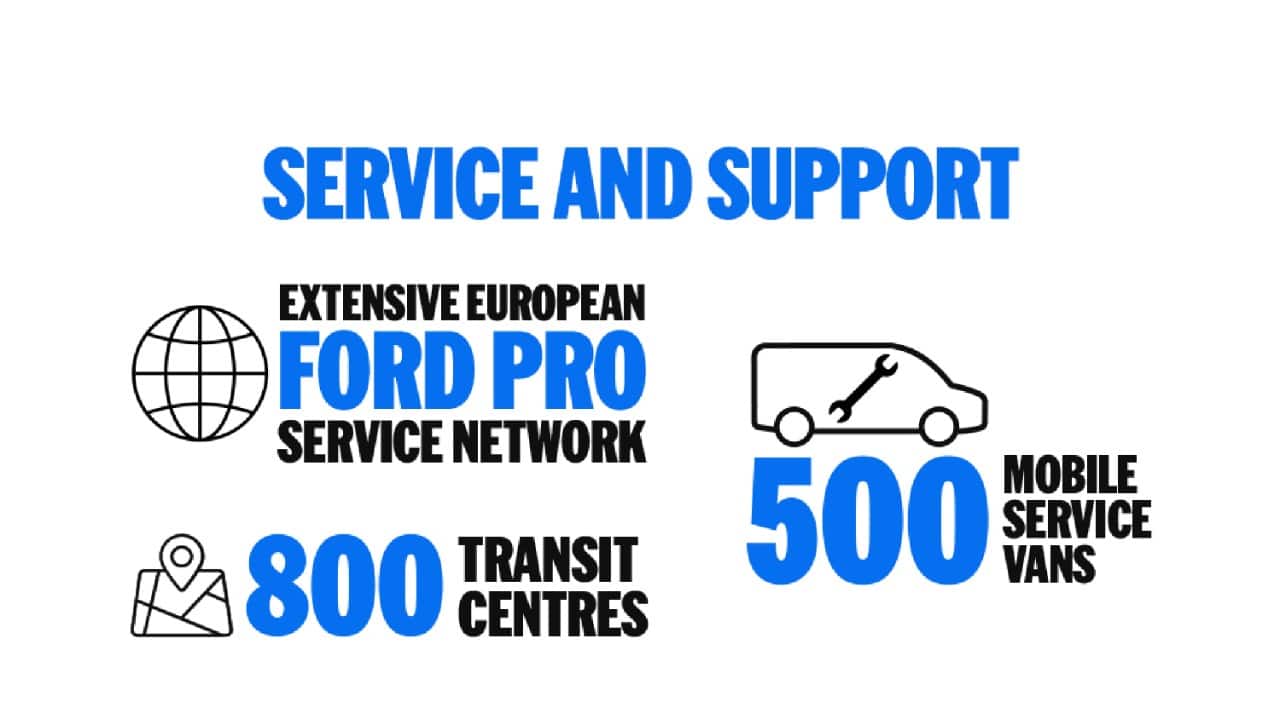 SERVICE AND SUPPORT

EXTENSIVE EUROPEAN
FORD PRO
SERVICE NETWORK

800 TRANSIT CENTRES

500 MOBILE SERVICE VANS