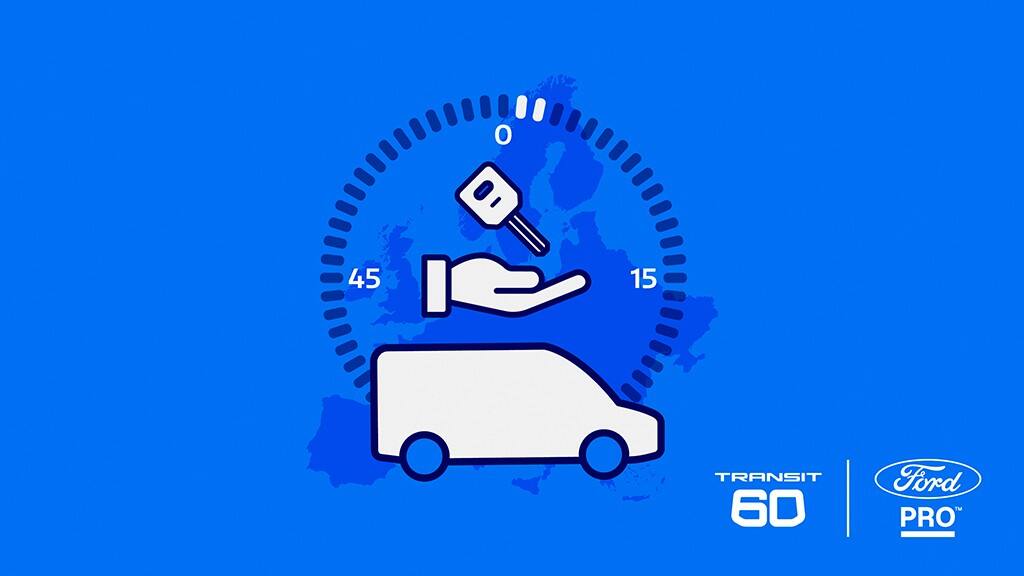 0
45
15
TRANSIT
60
Ford
PRO™