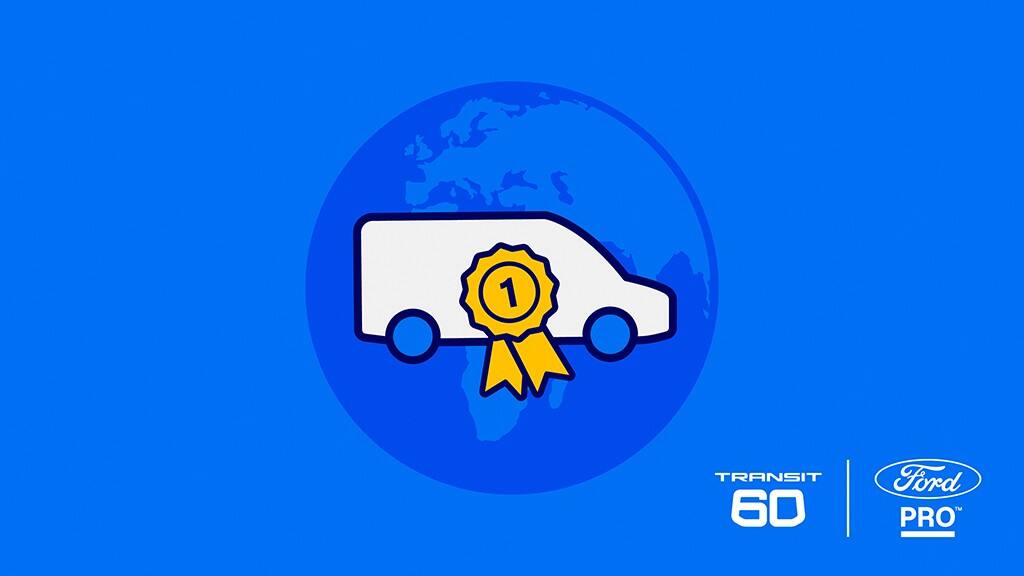 1

TRANSIT
60

Ford
PRO™