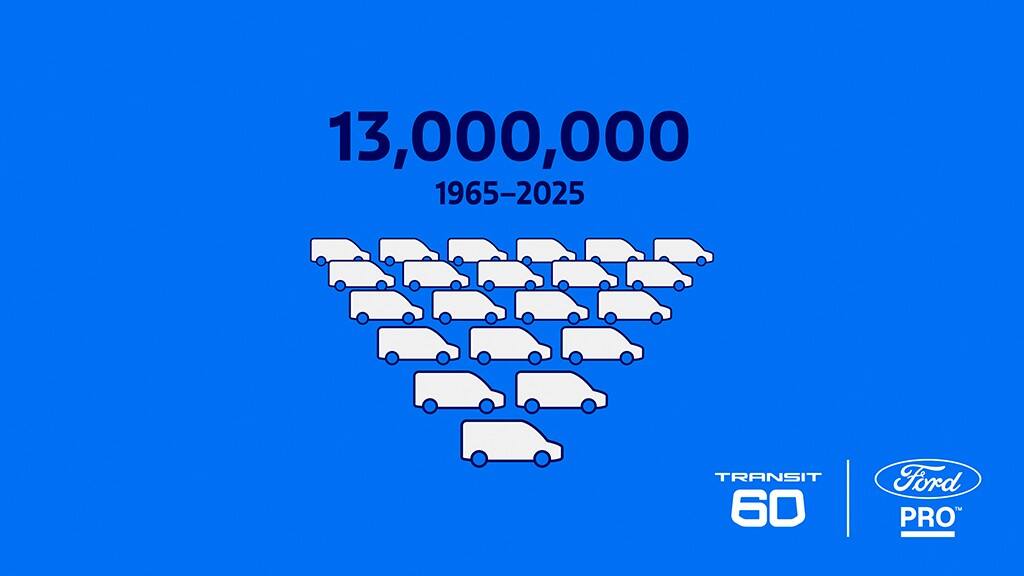 13,000,000
1965–2025

TRANSIT
60

Ford
PRO™