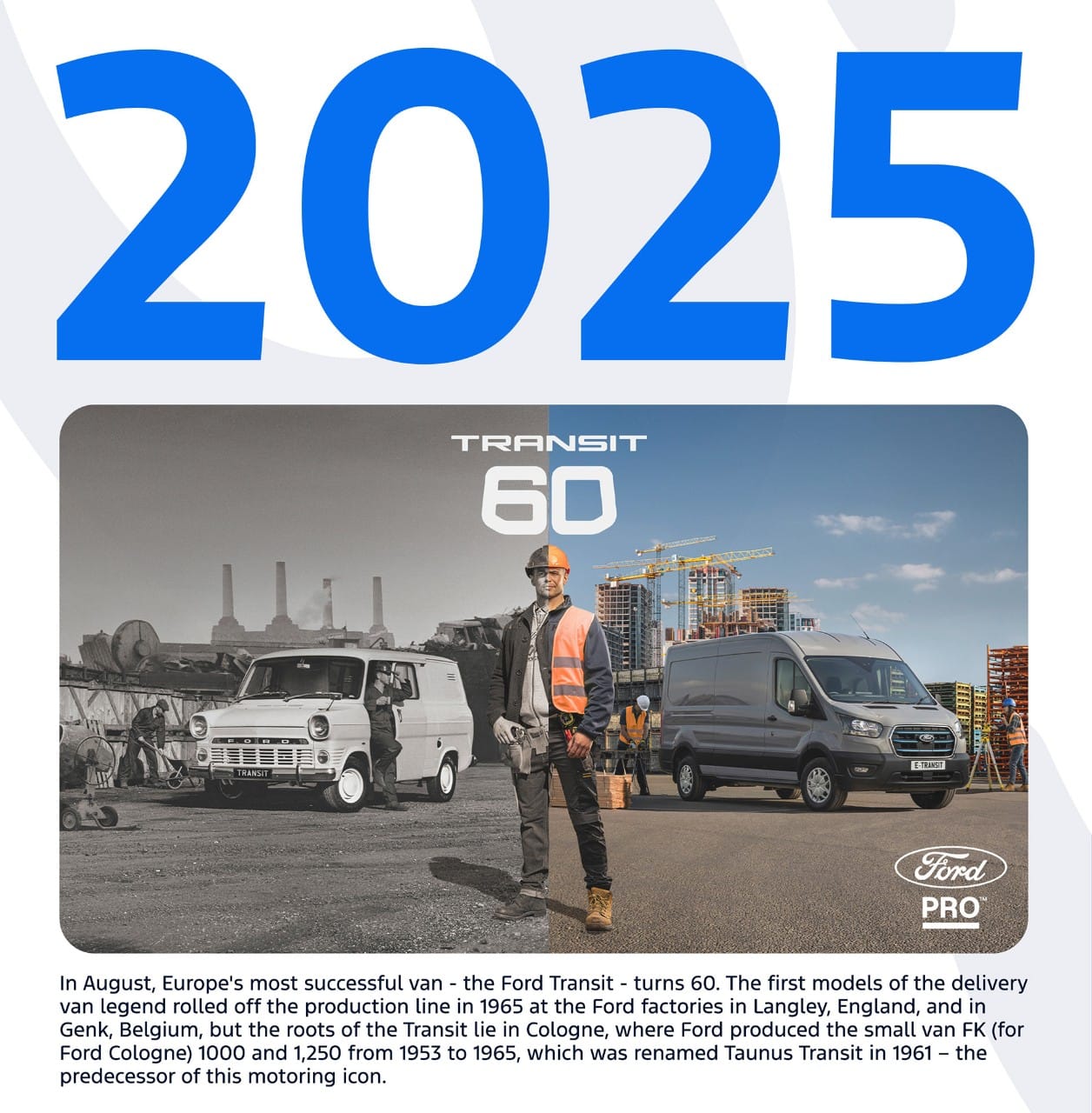 2025

TRANSIT
60

FORD
TRANSIT

E-TRANSIT

Ford
PRO™

In August, Europe's most successful van - the Ford Transit - turns 60. The first models of the delivery van legend rolled off the production line in 1965 at the Ford factories in Langley, England, and in Genk, Belgium, but the roots of the Transit lie in Cologne, where Ford produced the small van FK (for Ford Cologne) 1000 and 1,250 from 1953 to 1965, which was renamed Taunus Transit in 1961 – the predecessor of this motoring icon.