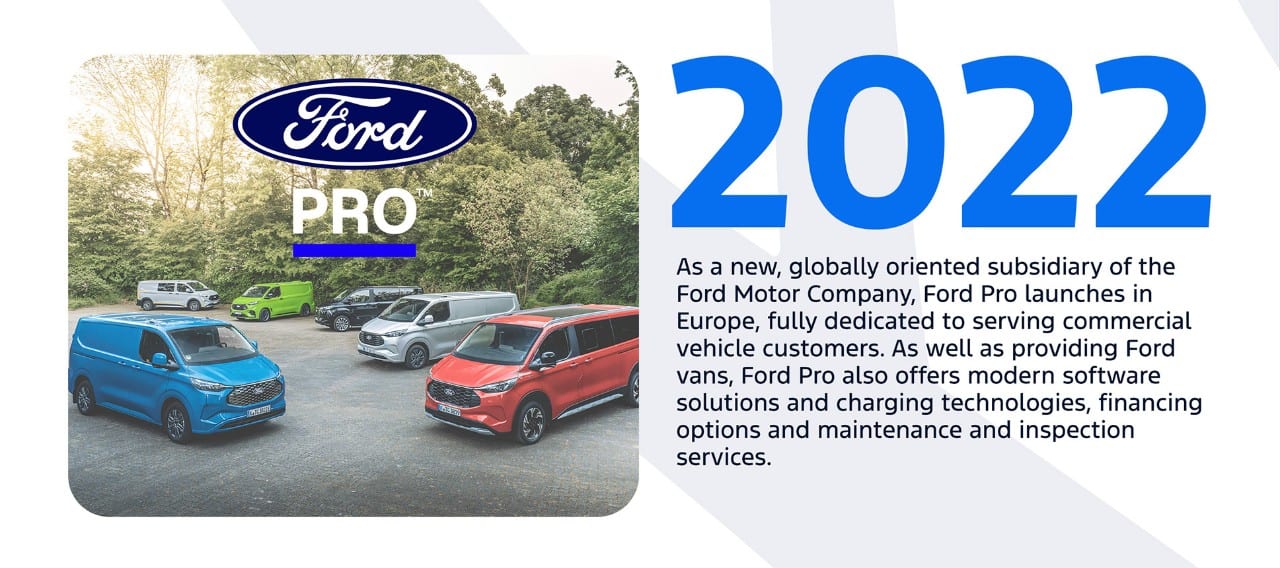 Ford

PRO™

2022

As a new, globally oriented subsidiary of the Ford Motor Company, Ford Pro launches in Europe, fully dedicated to serving commercial vehicle customers. As well as providing Ford vans, Ford Pro also offers modern software solutions and charging technologies, financing options and maintenance and inspection services.