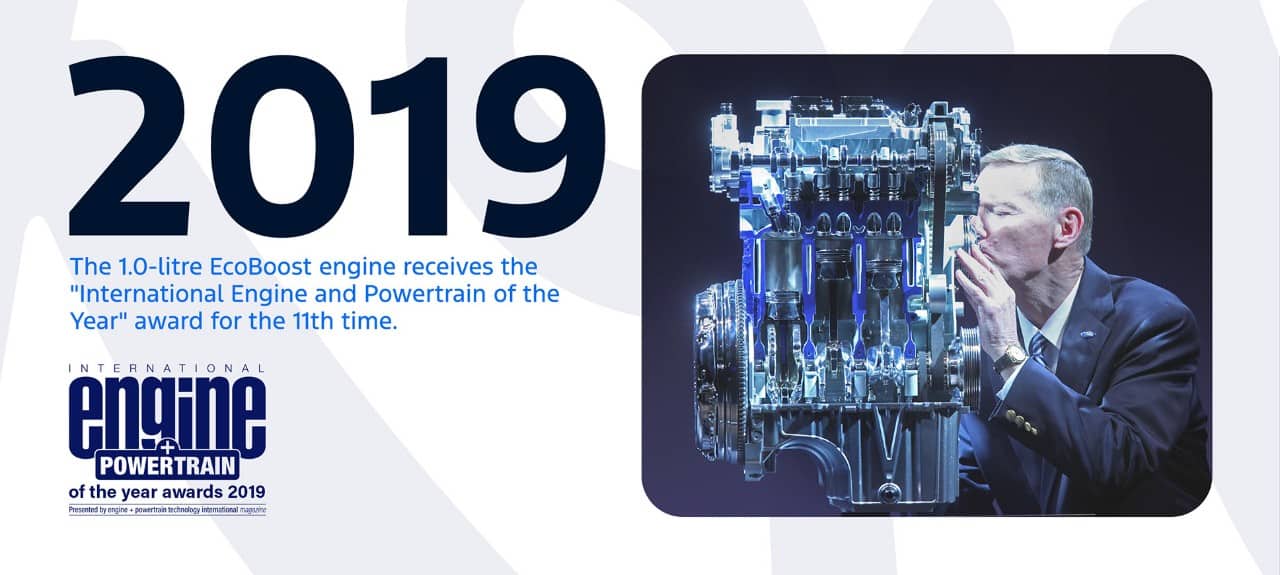 2019

The 1.0-litre EcoBoost engine receives the "International Engine and Powertrain of the Year" award for the 11th time.

INTERNATIONAL
engine
+
POWERTRAIN
of the year awards 2019
Presented by engine + powertrain technology international magazine