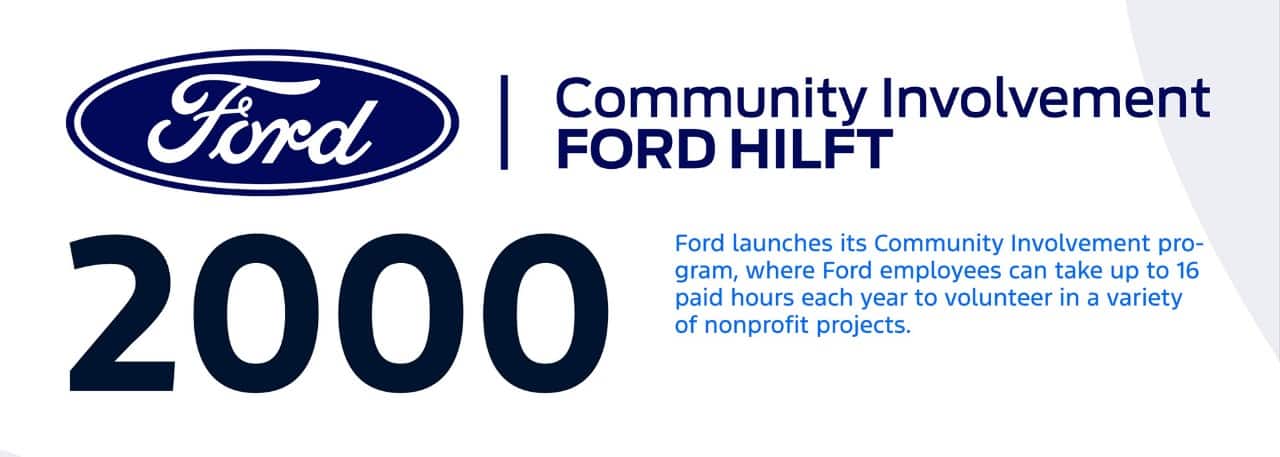 Ford

Community Involvement
FORD HILFT

2000

Ford launches its Community Involvement program, where Ford employees can take up to 16 paid hours each year to volunteer in a variety of nonprofit projects.