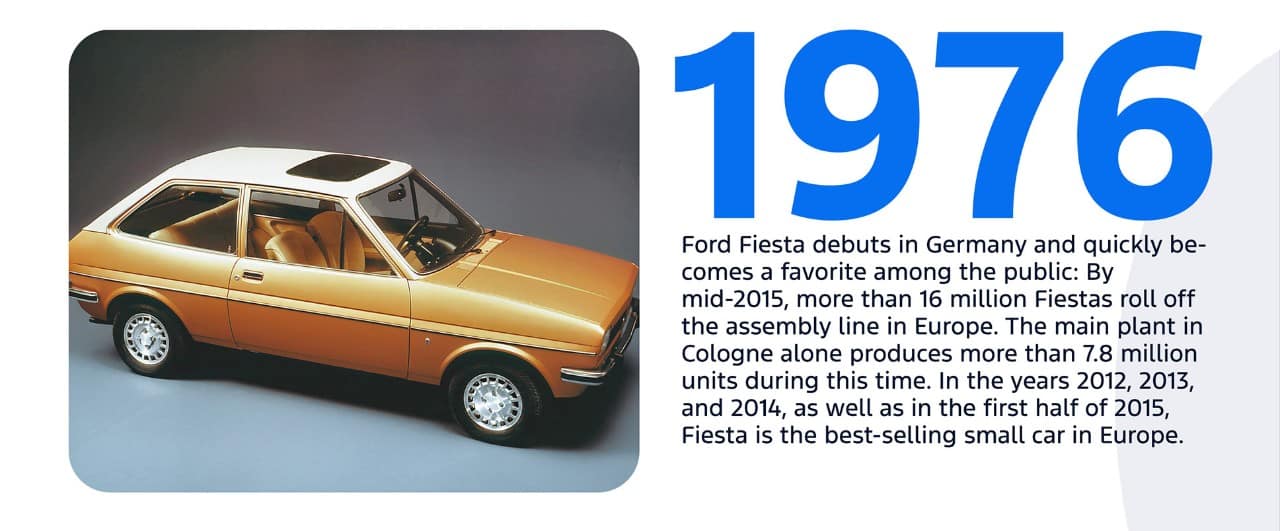 1976

Ford Fiesta debuts in Germany and quickly becomes a favorite among the public: By mid-2015, more than 16 million Fiestas roll off the assembly line in Europe. The main plant in Cologne alone produces more than 7.8 million units during this time. In the years 2012, 2013, and 2014, as well as in the first half of 2015, Fiesta is the best-selling small car in Europe.