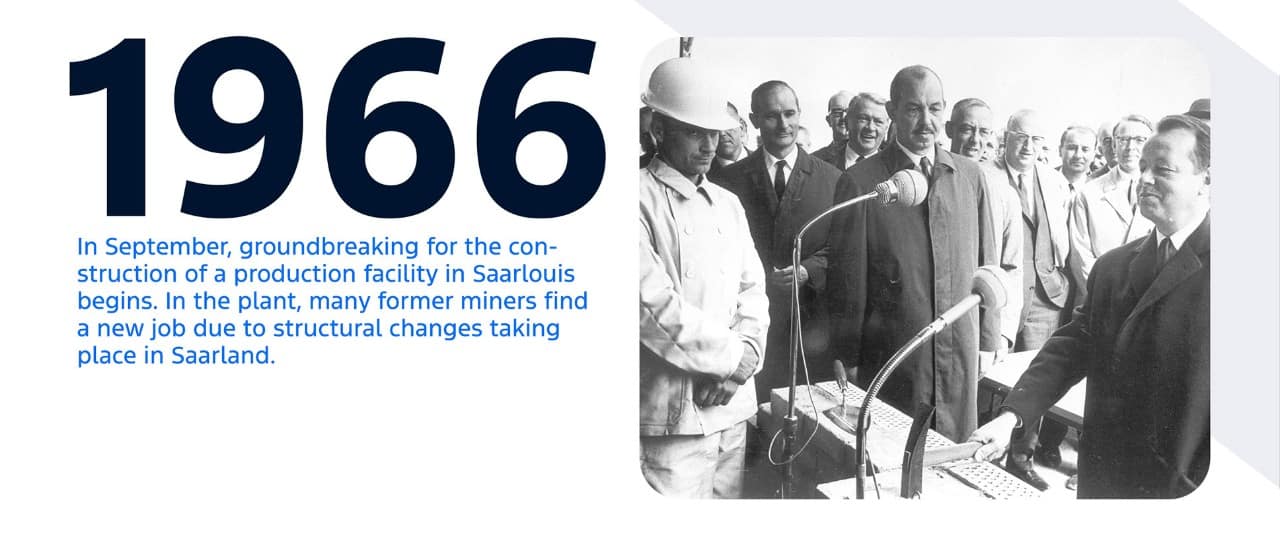 1966

In September, groundbreaking for the construction of a production facility in Saarlouis begins. In the plant, many former miners find a new job due to structural changes taking place in Saarland.