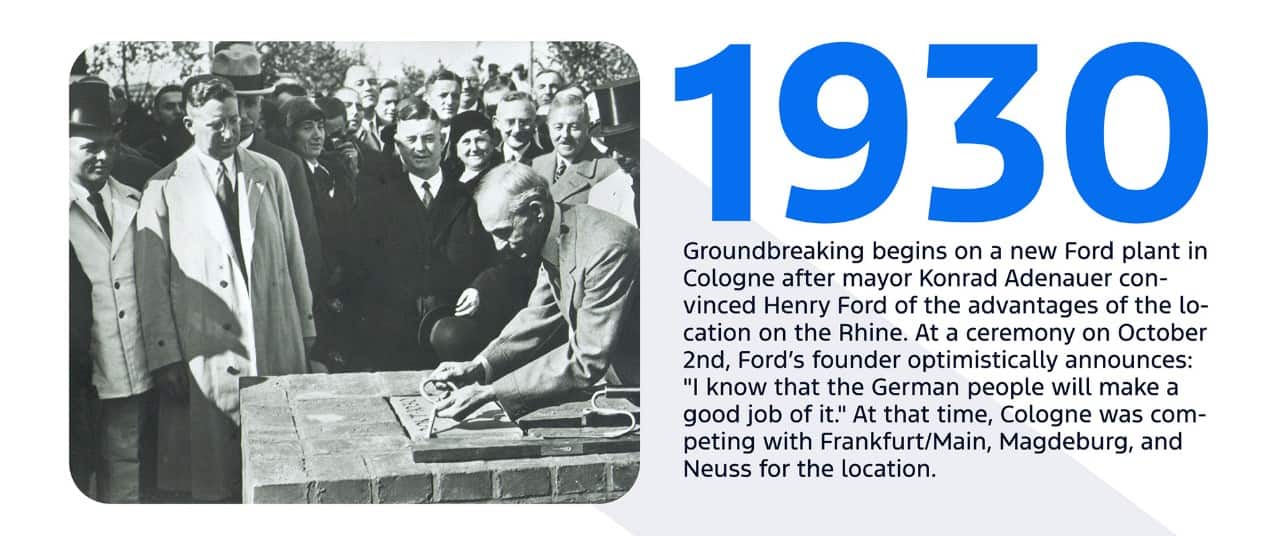 1930

Groundbreaking begins on a new Ford plant in Cologne after mayor Konrad Adenauer convinced Henry Ford of the advantages of the location on the Rhine. At a ceremony on October 2nd, Ford's founder optimistically announces: "I know that the German people will make a good job of it." At that time, Cologne was competing with Frankfurt/Main, Magdeburg, and Neuss for the location.