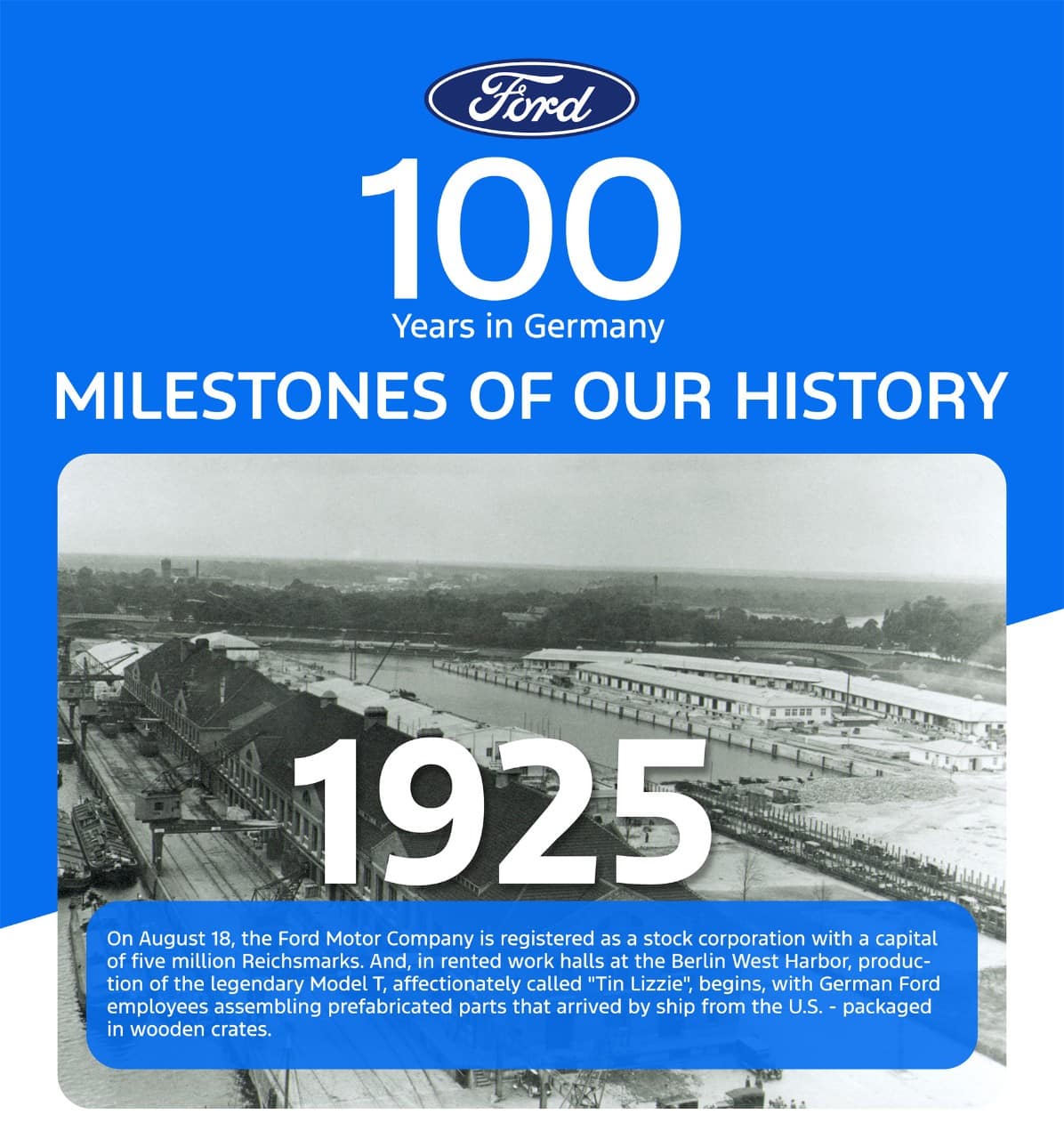 Ford

100
Years in Germany

MILESTONES OF OUR HISTORY

1925

On August 18, the Ford Motor Company is registered as a stock corporation with a capital of five million Reichsmarks. And, in rented work halls at the Berlin West Harbor, production of the legendary Model T, affectionately called "Tin Lizzie", begins, with German Ford employees assembling prefabricated parts that arrived by ship from the U.S. - packaged in wooden crates.